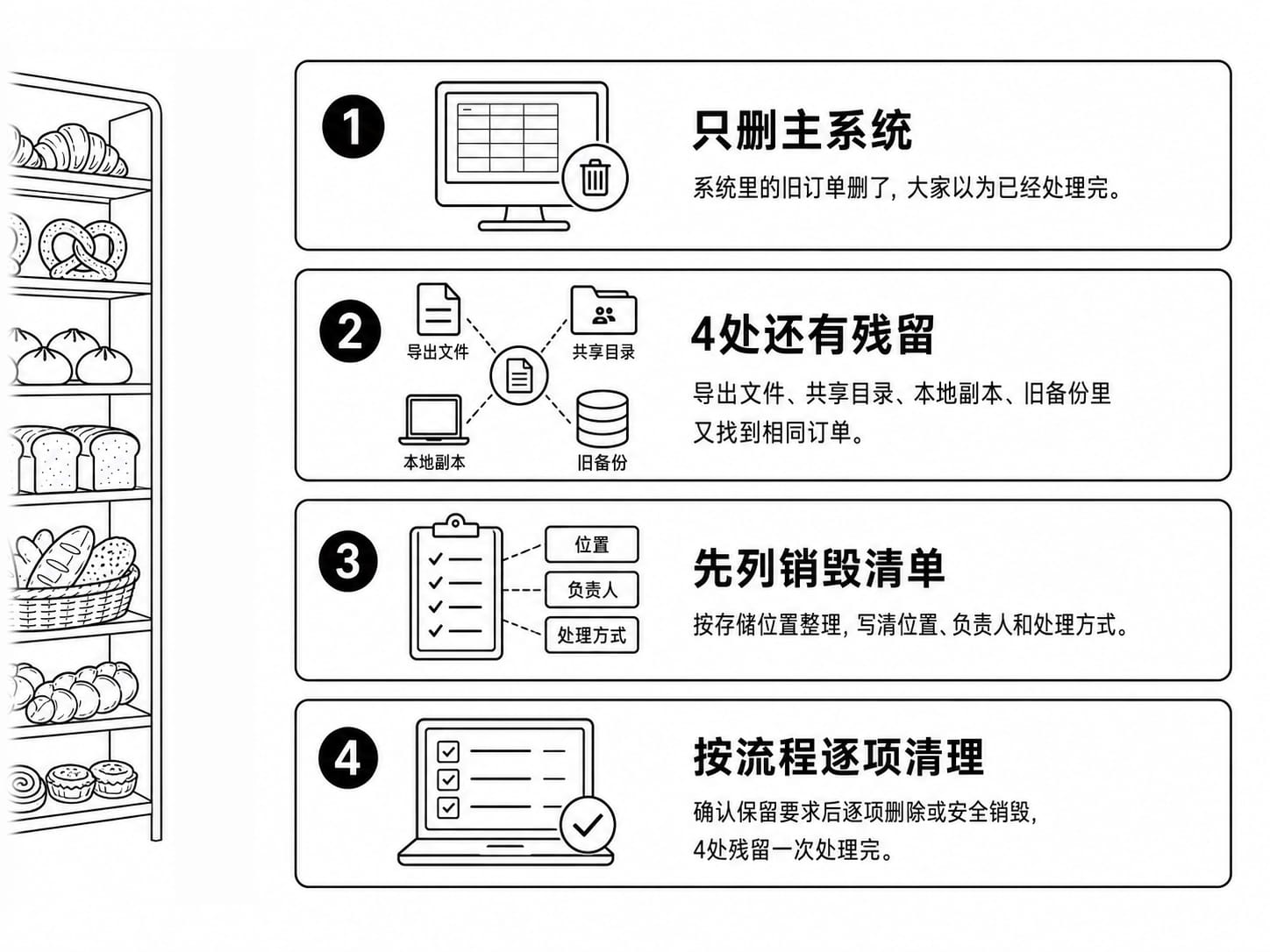 1

只删主系统

系统里的旧订单删了，大家以为已经处理完。

2

导出文件

共享目录

本地副本

旧备份

4处还有残留

导出文件、共享目录、本地副本、旧备份里又找到相同订单。

3

位置

负责人

处理方式

先列销毁清单

按存储位置整理，写清位置、负责人和处理方式。

4

按流程逐项清理

确认保留要求后逐项删除或安全销毁，4处残留一次处理完。