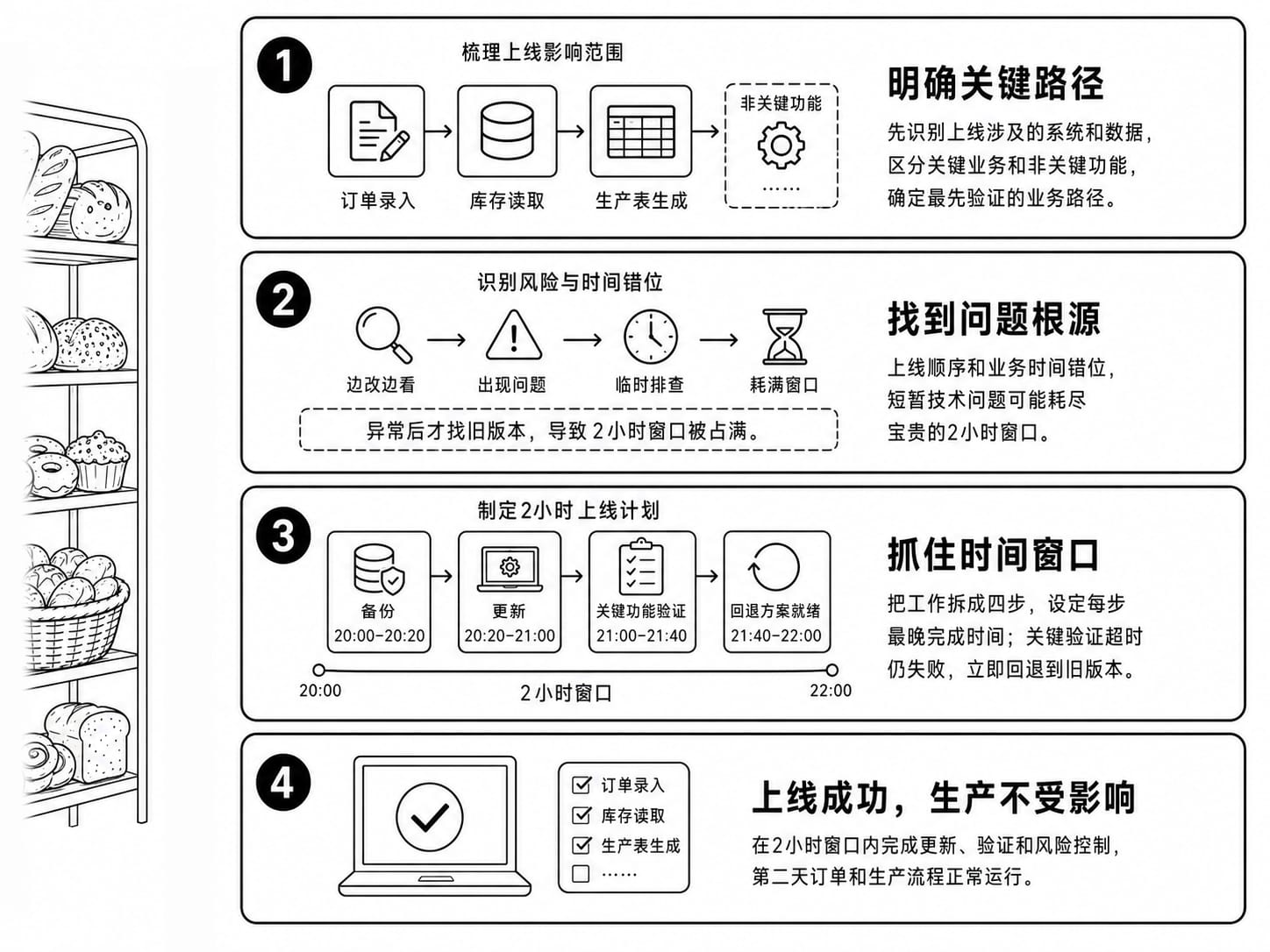 1

梳理上线影响范围

订单录入

库存读取

生产表生成

非关键功能

……

明确关键路径

先识别上线涉及的系统和数据，区分关键业务和非关键功能，确定最先验证的业务路径。

2

识别风险与时间错位

边改边看

出现问题

临时排查

耗满窗口

异常后才找旧版本，导致 2 小时窗口被占满。

找到问题根源

上线顺序和业务时间错位，短暂技术问题可能耗尽宝贵的2小时窗口。

3

制定2小时上线计划

备份
20:00–20:20

更新
20:20–21:00

关键功能验证
21:00–21:40

回退方案就绪
21:40–22:00

20:00

2 小时窗口

22:00

抓住时间窗口

把工作拆成四步，设定每步最晚完成时间；关键验证超时仍失败，立即回退到旧版本。

4

订单录入

库存读取

生产表生成

……

上线成功，生产不受影响

在2小时窗口内完成更新、验证和风险控制，第二天订单和生产流程正常运行。