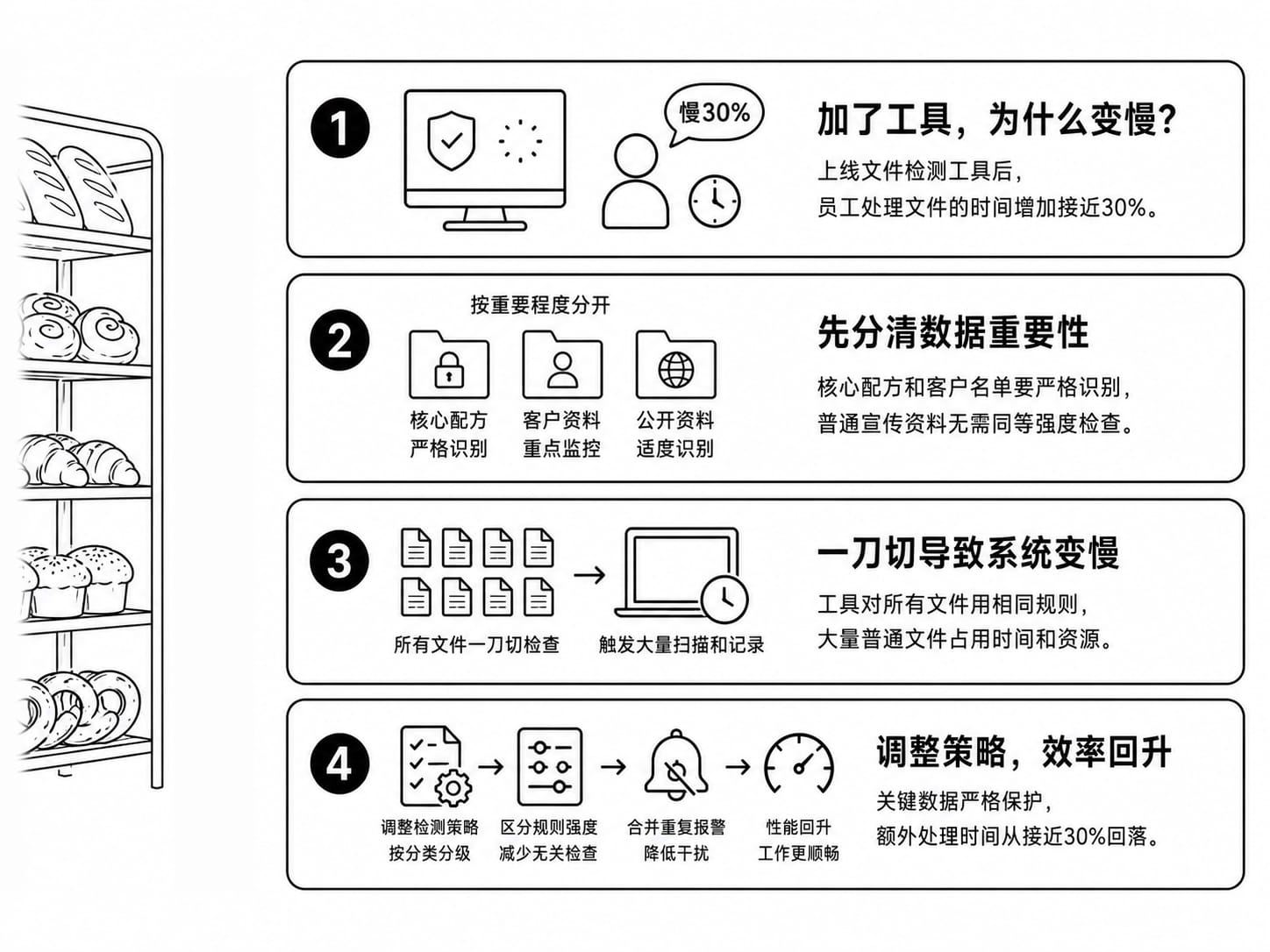 1

慢30%

加了工具，为什么变慢？

上线文件检测工具后，
员工处理文件的时间增加接近30%。

2

按重要程度分开

核心配方
严格识别

客户资料
重点监控

公开资料
适度识别

先分清数据重要性

核心配方和客户名单要严格识别，
普通宣传资料无需同等强度检查。

3

所有文件一刀切检查

触发大量扫描和记录

一刀切导致系统变慢

工具对所有文件用相同规则，
大量普通文件占用时间和资源。

4

调整检测策略
按分类分级

区分规则强度
减少无关检查

合并重复报警
降低干扰

性能回升
工作更顺畅

调整策略，效率回升

关键数据严格保护，
额外处理时间从接近30%回落。